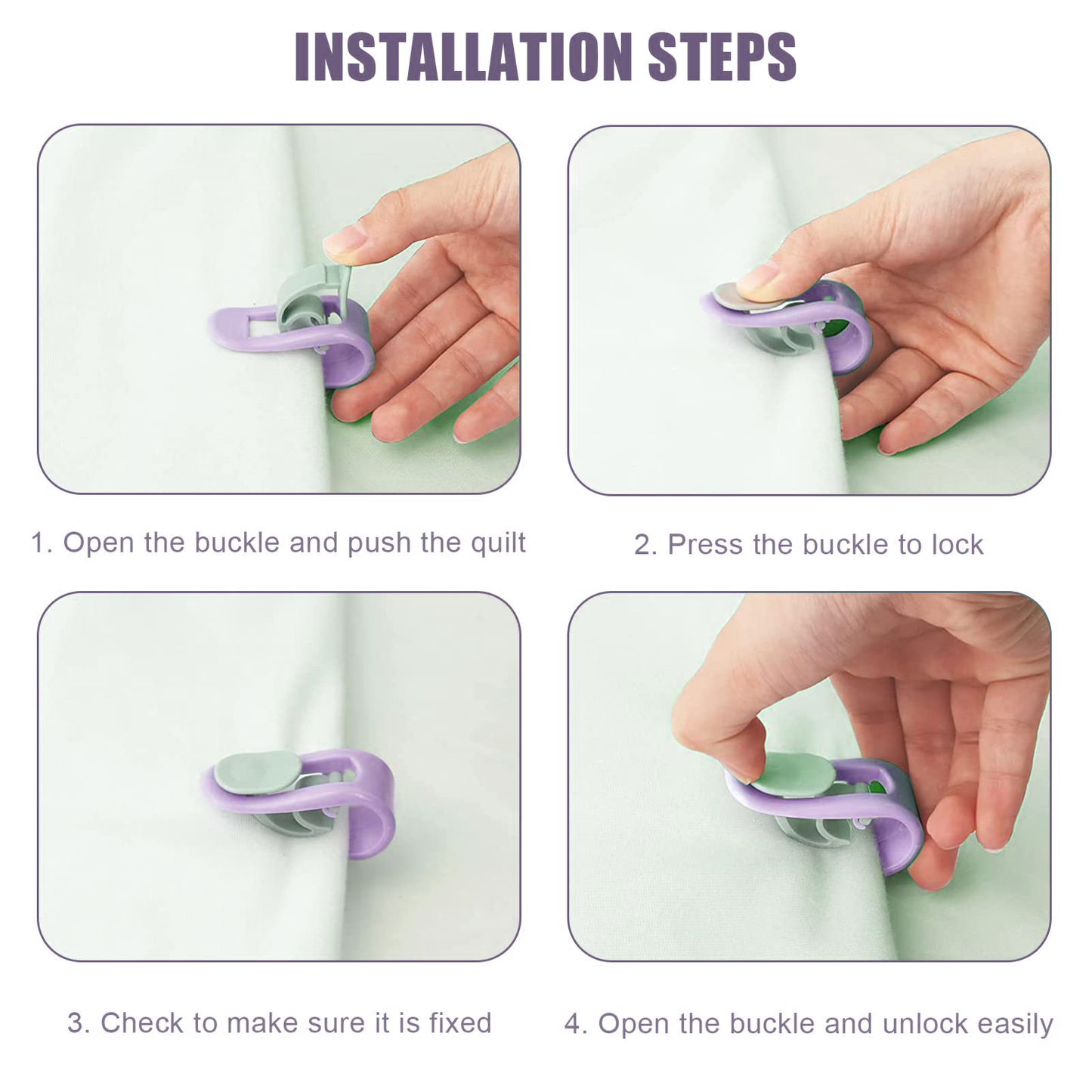 INSTALLATION STEPS

1. Open the buckle and push the quilt

2. Press the buckle to lock

3. Check to make sure it is fixed

4. Open the buckle and unlock easily